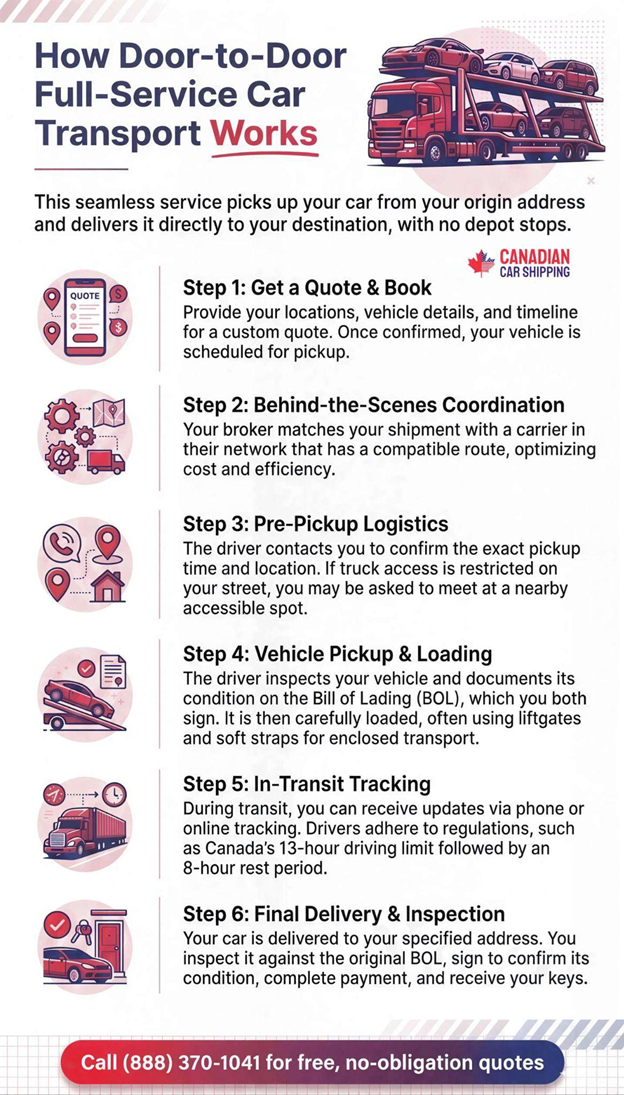 How Door-to-Door Full-Service Car Transport Works

This seamless service picks up your car from your origin address and delivers it directly to your destination, with no depot stops.

CANADIAN CAR SHIPPING

QUOTE

Step 1: Get a Quote & Book
Provide your locations, vehicle details, and timeline for a custom quote. Once confirmed, your vehicle is scheduled for pickup.

Step 2: Behind-the-Scenes Coordination
Your broker matches your shipment with a carrier in their network that has a compatible route, optimizing cost and efficiency.

Step 3: Pre-Pickup Logistics
The driver contacts you to confirm the exact pickup time and location. If truck access is restricted on your street, you may be asked to meet at a nearby accessible spot.

Step 4: Vehicle Pickup & Loading
The driver inspects your vehicle and documents its condition on the Bill of Lading (BOL), which you both sign. It is then carefully loaded, often using liftgates and soft straps for enclosed transport.

Step 5: In-Transit Tracking
During transit, you can receive updates via phone or online tracking. Drivers adhere to regulations, such as Canada's 13-hour driving limit followed by an 8-hour rest period.

Step 6: Final Delivery & Inspection
Your car is delivered to your specified address. You inspect it against the original BOL, sign to confirm its condition, complete payment, and receive your keys.

Call (888) 370-1041 for free, no-obligation quotes